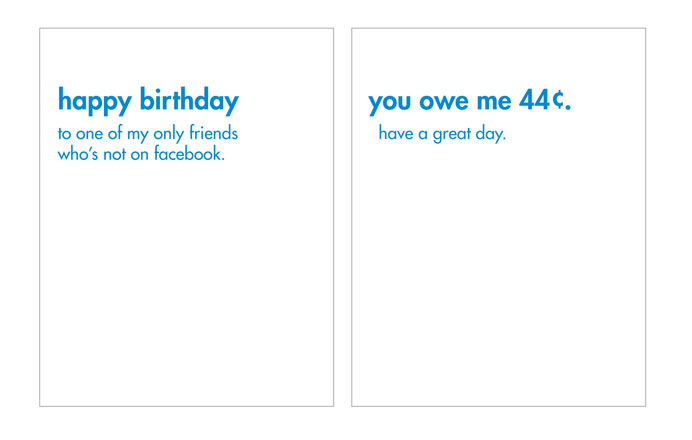 happy birthday

to one of my only friends who's not on facebook.

you owe me 44¢.

have a great day.